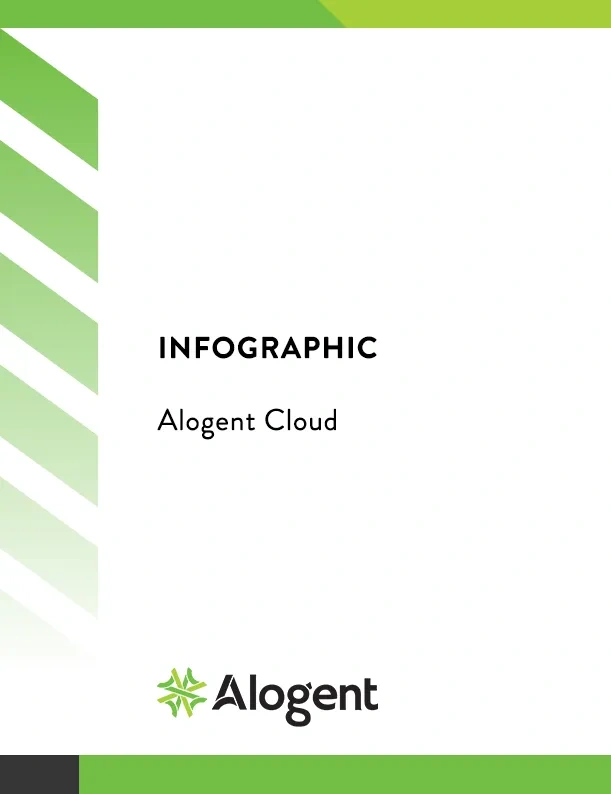 INFOGRAPHIC

Alogent Cloud

Alogent