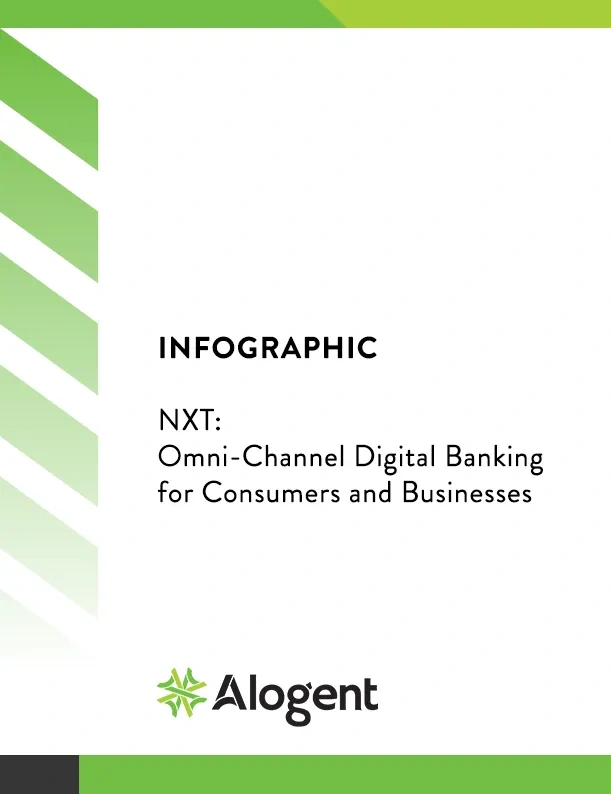 INFOGRAPHIC

NXT:
Omni-Channel Digital Banking for Consumers and Businesses

Alogent