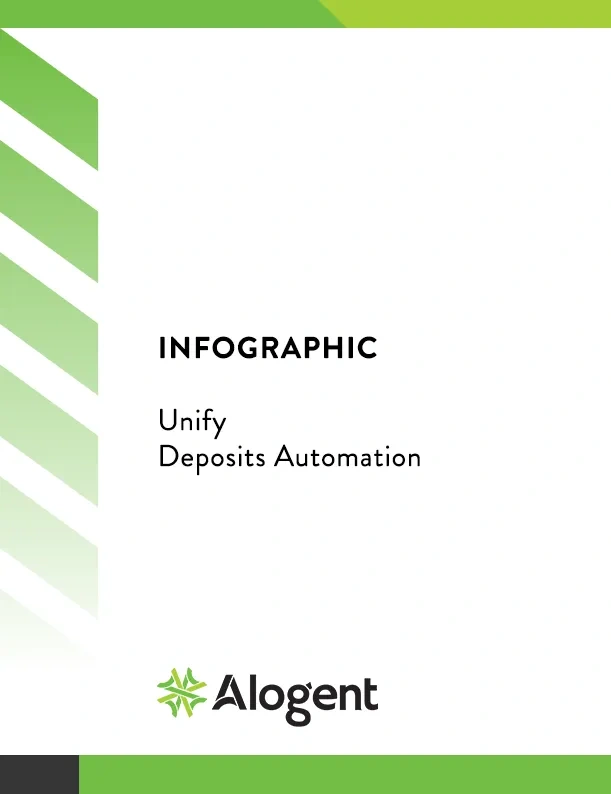 INFOGRAPHIC

Unify
Deposits Automation

Alogent