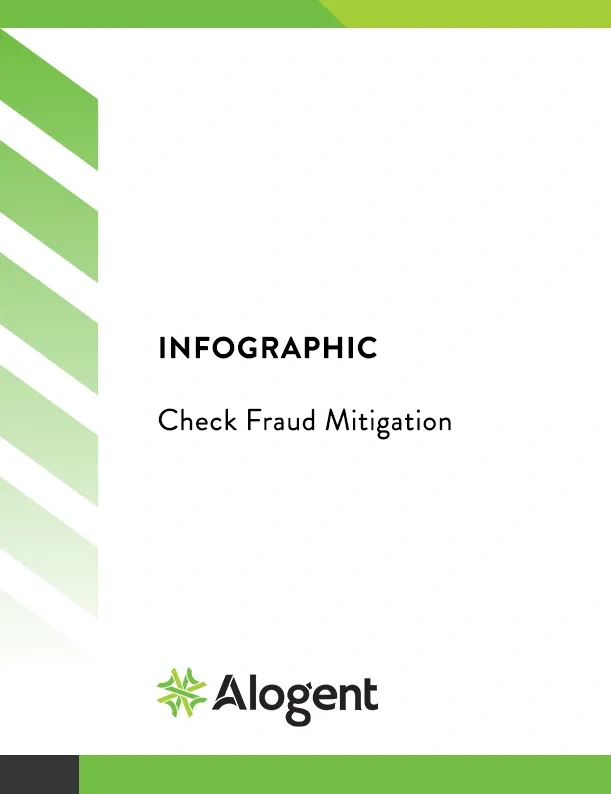 INFOGRAPHIC

Check Fraud Mitigation

Alogent