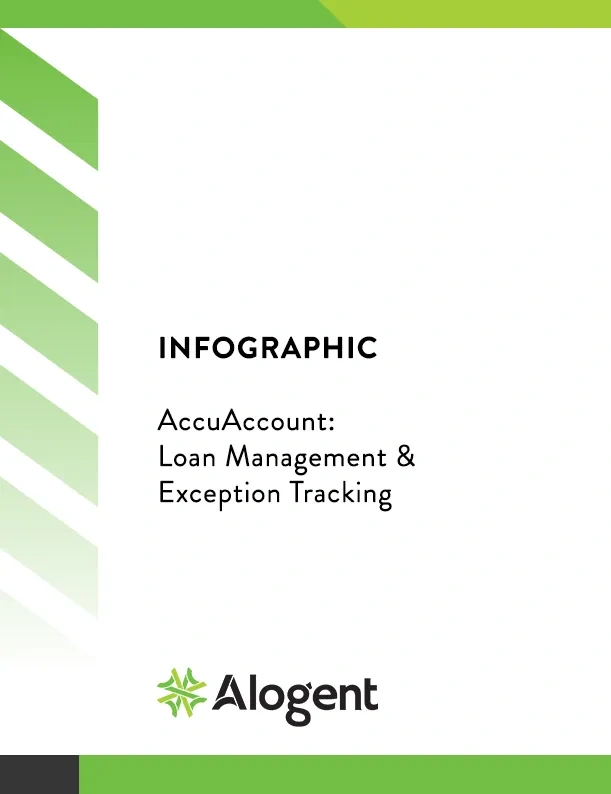 INFOGRAPHIC

AccuAccount:
Loan Management &
Exception Tracking

Alogent