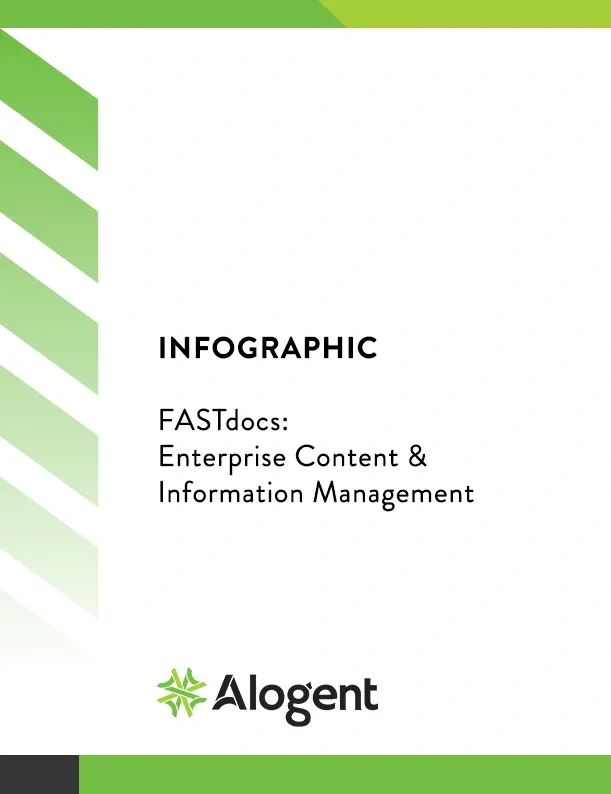 INFOGRAPHIC

FASTdocs:
Enterprise Content &
Information Management

Alogent